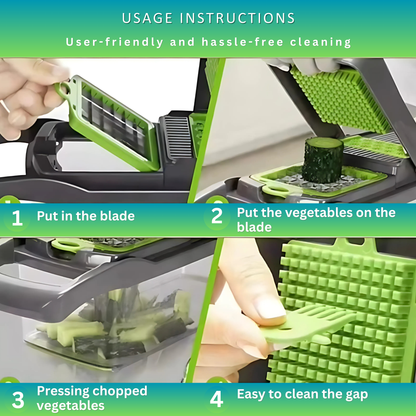 USAGE INSTRUCTIONS

User-friendly and hassle-free cleaning

1 Put in the blade

2 Put the vegetables on the blade

3 Pressing chopped vegetables

4 Easy to clean the gap